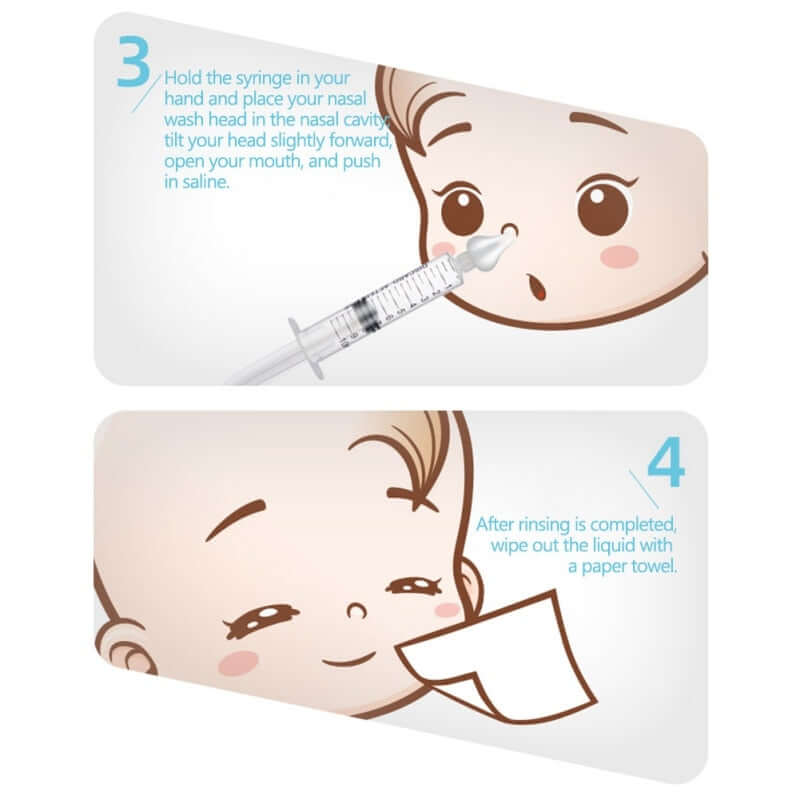 3

Hold the syringe in your hand and place your nasal wash head in the nasal cavity, tilt your head slightly forward, open your mouth, and push in saline.

4

After rinsing is completed, wipe out the liquid with a paper towel.