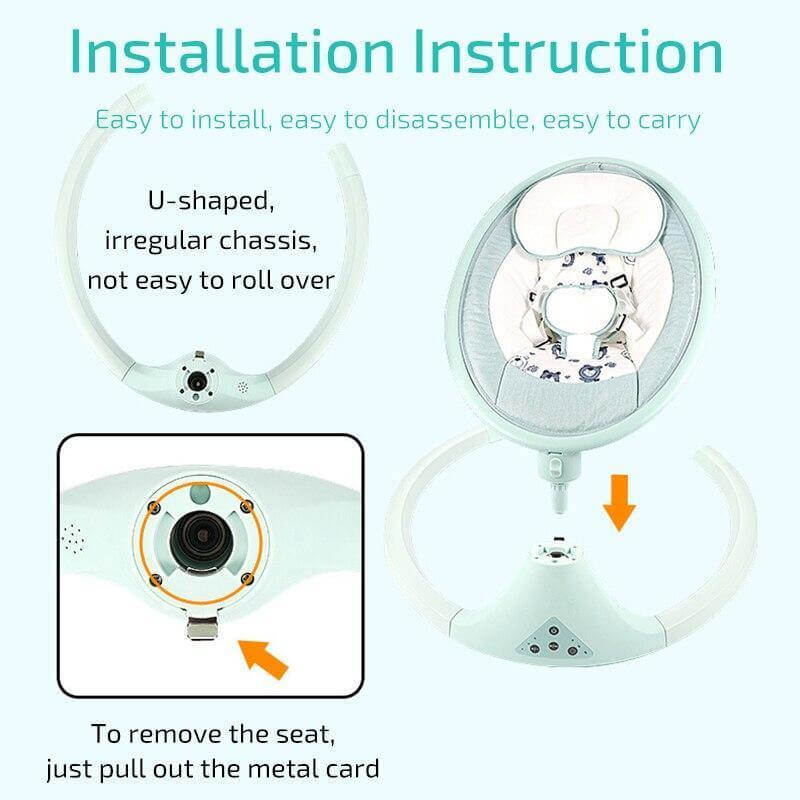 Installation Instruction

Easy to install, easy to disassemble, easy to carry

U-shaped, irregular chassis, not easy to roll over

To remove the seat, just pull out the metal card